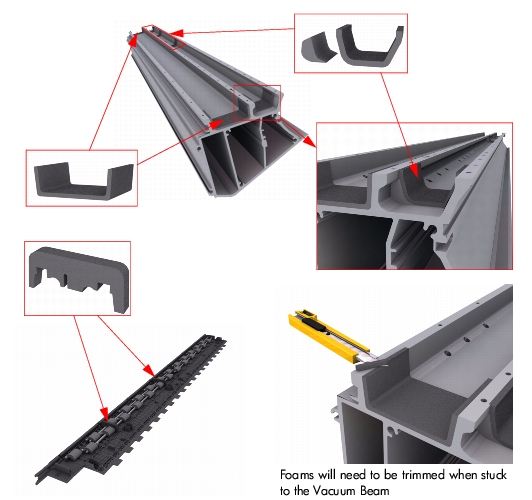 Foams will need to be trimmed when stuck to the Vacuum Beam