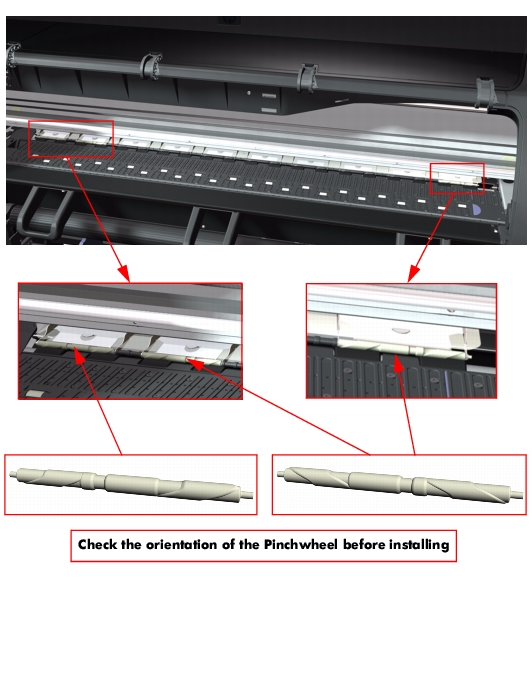 Check the orientation of the Pinchwheel before installing